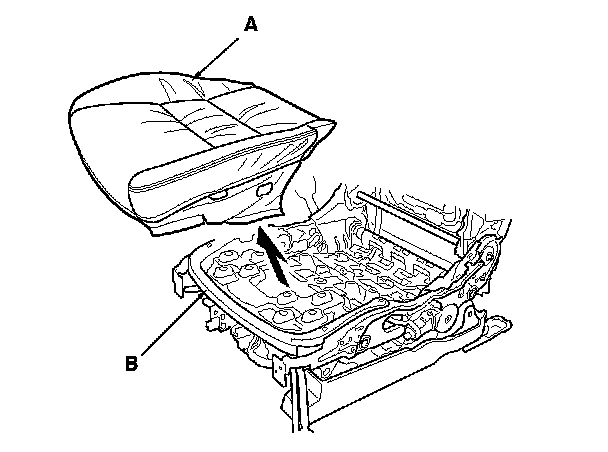 A

B