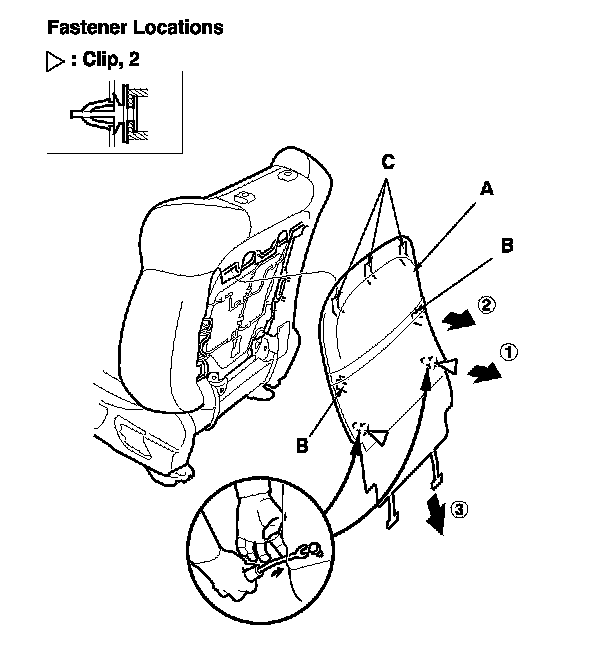 Fastener Locations

▷ : Clip, 2

C

A

B

②

①

B

③