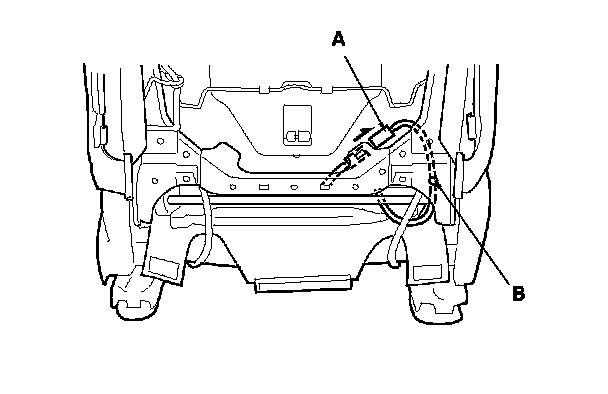 A

B