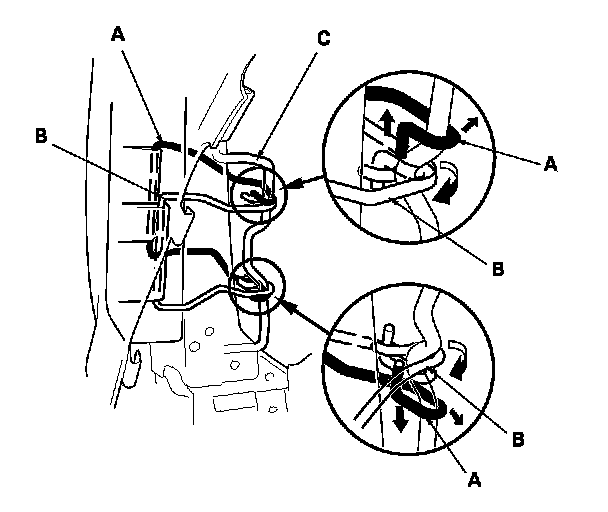 A
C
B
A
B
B
A