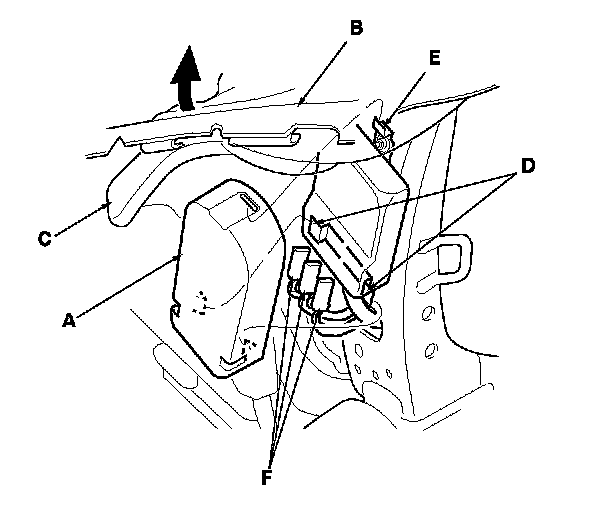 B
E
D
C
A
F