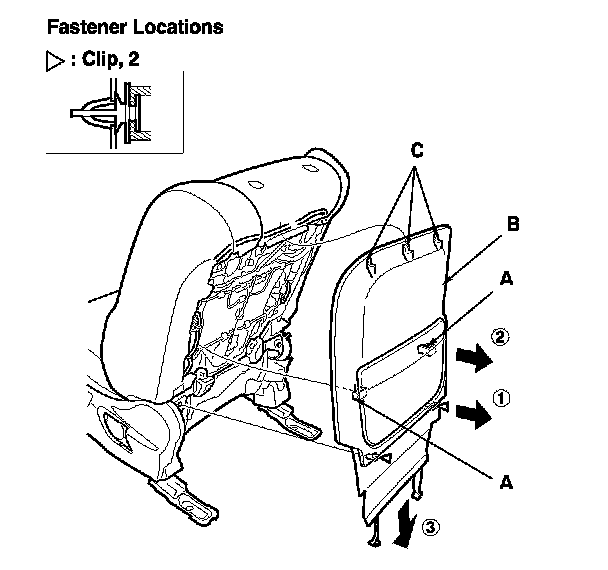 Fastener Locations

▷ : Clip, 2

C

B

A

②

①

A

③