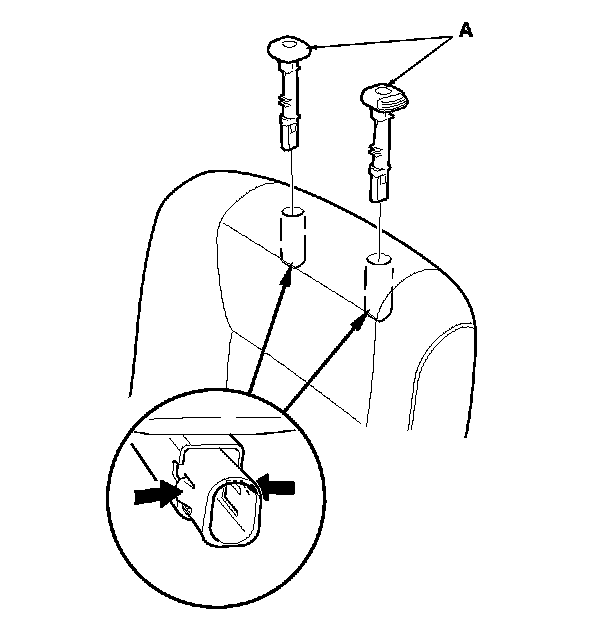 A