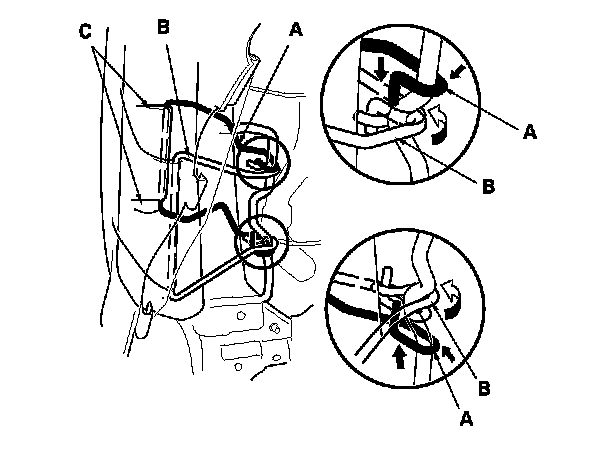 C
B
A
A
B
B
A