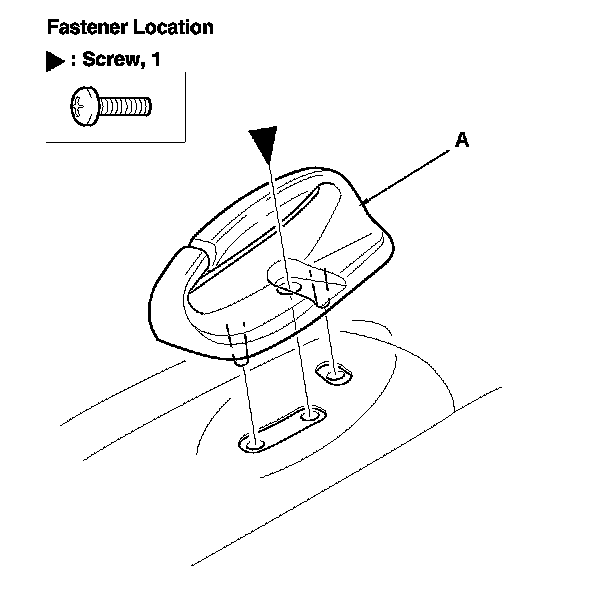 Fastener Location

▶ : Screw, 1

A