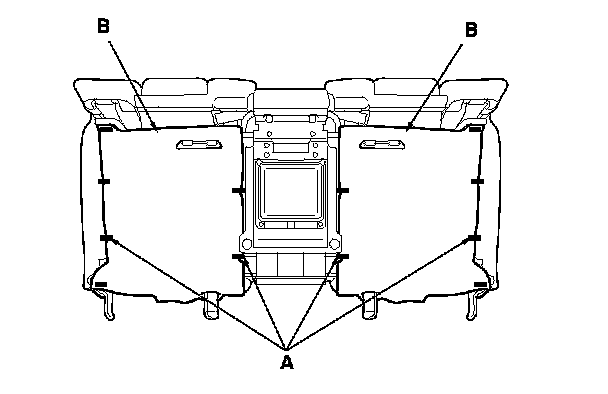 B
B
A