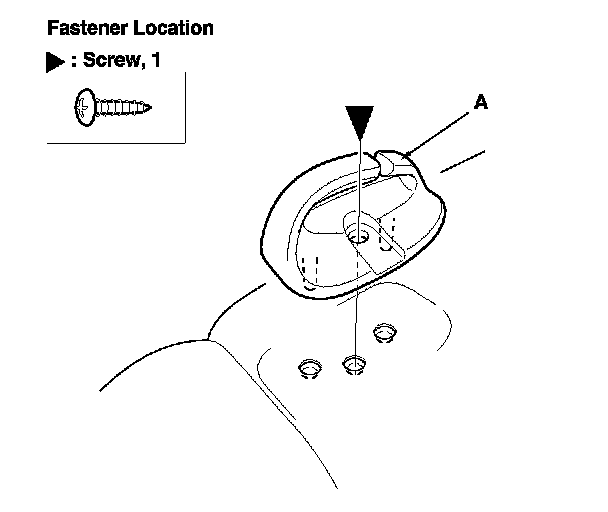 Fastener Location

▶ : Screw, 1

A