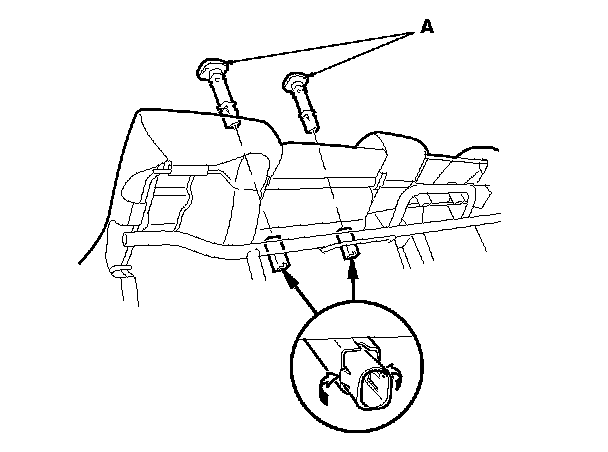 A