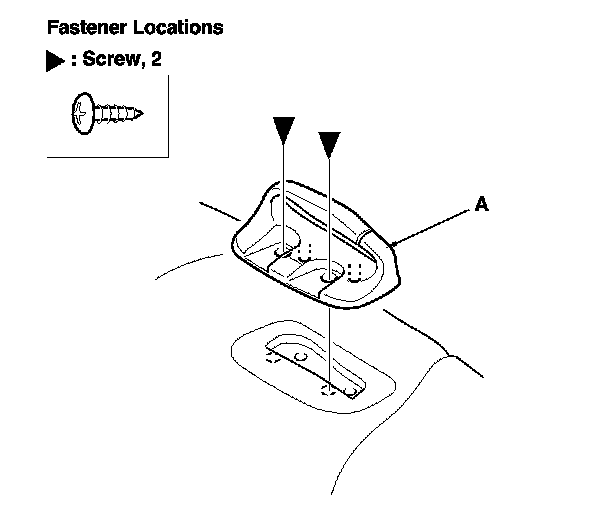 Fastener Locations

▶ : Screw, 2

A