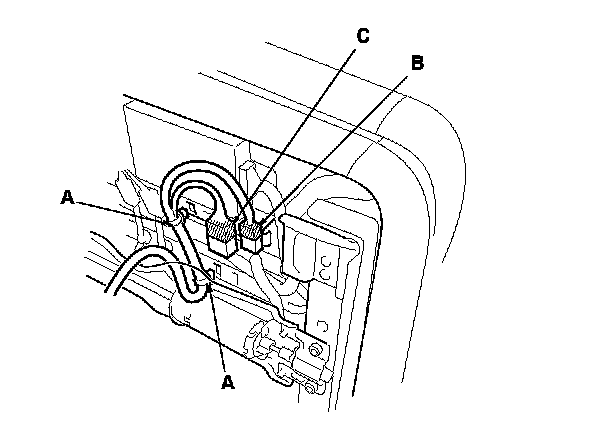 C
B
A
A