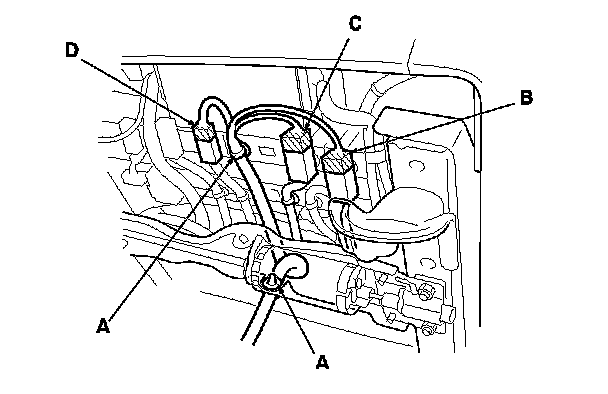 C
D
B
A
A