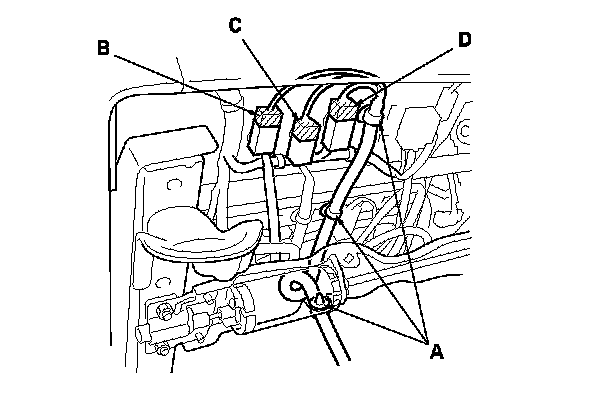 B

C

D

A