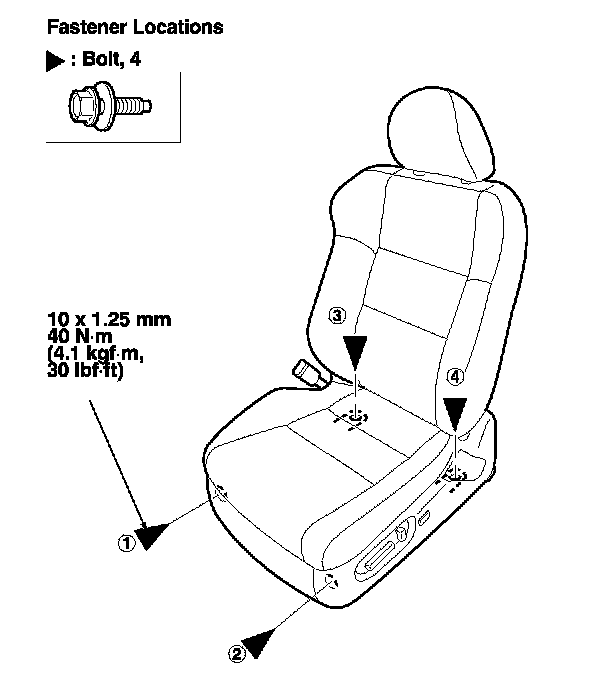 Fastener Locations

▶ : Bolt, 4

10 x 1.25 mm
40 N·m
(4.1 kgf·m,
30 lbf·ft)

③

④

①

②