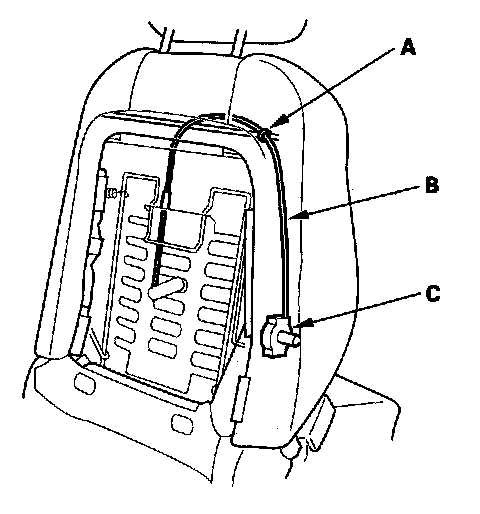 A
B
C