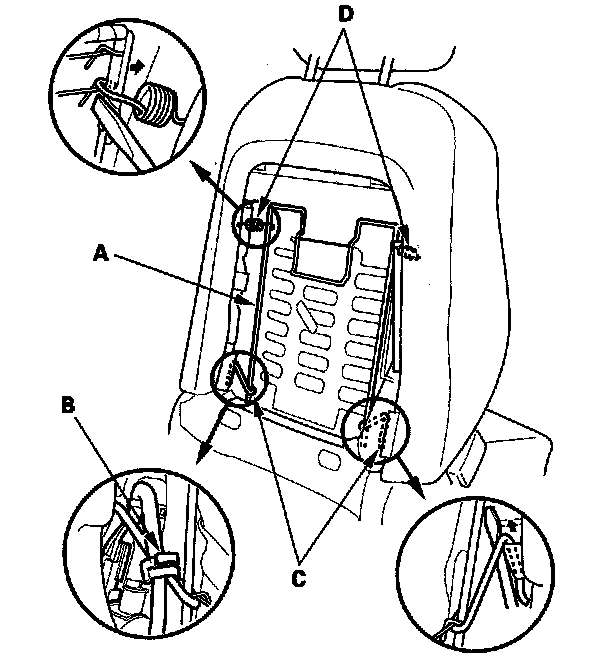 D
A
B
C