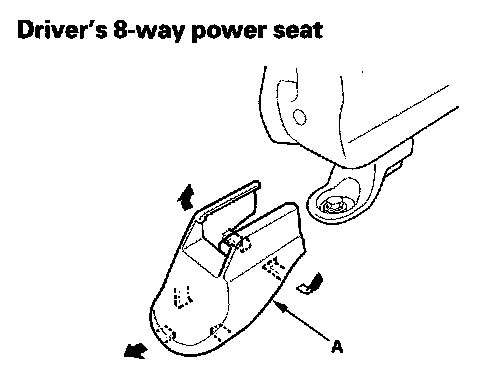 Driver's 8-way power seat

A