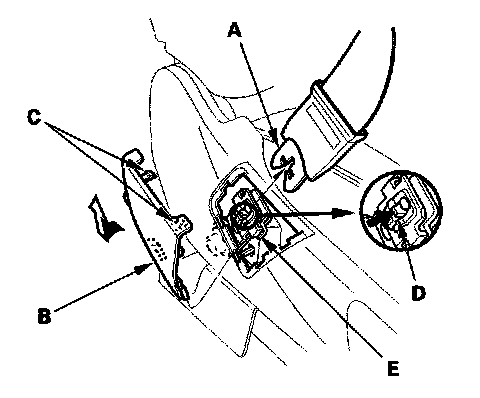 A
C
B
D
E