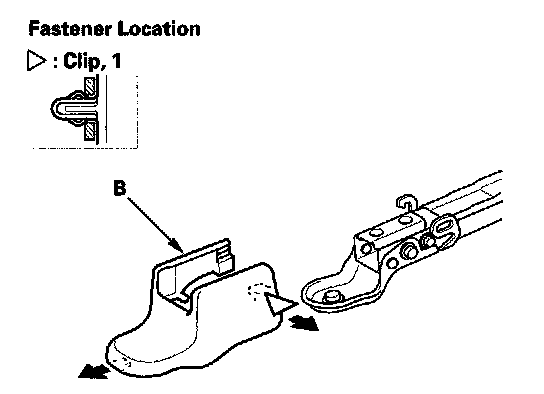 Fastener Location

▷ : Clip, 1

B