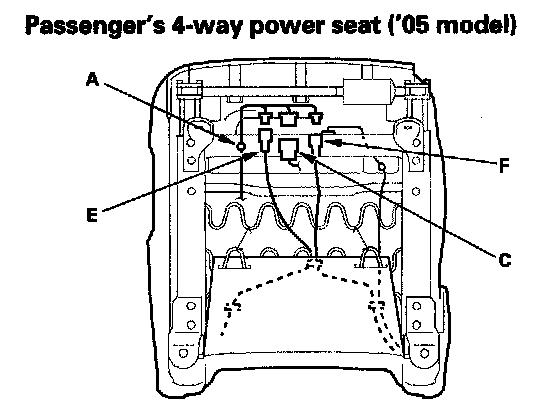 Passenger's 4-way power seat ('05 model)

A

F

E

C