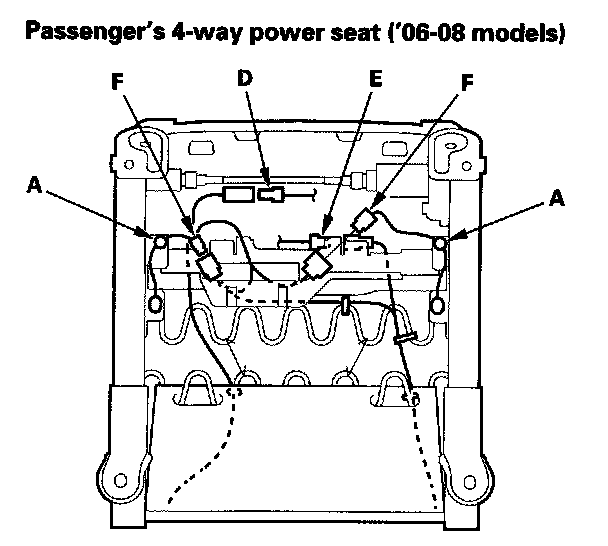 Passenger's 4-way power seat ('06-08 models)

F
D
E
F
A
A