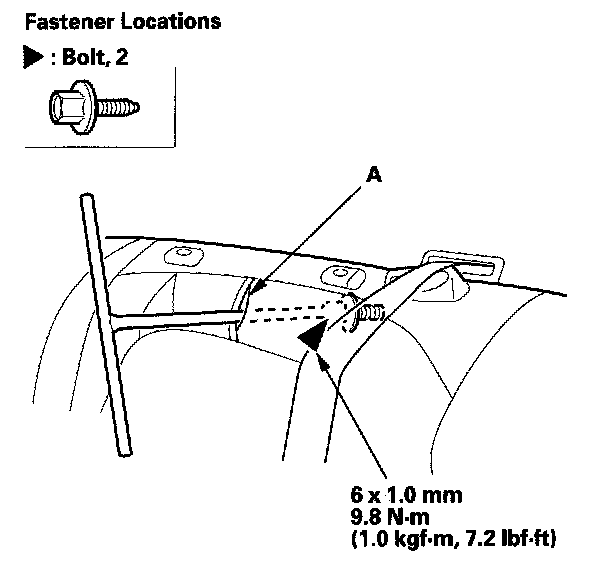 Fastener Locations

▶ : Bolt, 2

A

6 x 1.0 mm
9.8 N·m
(1.0 kgf·m, 7.2 lbf·ft)