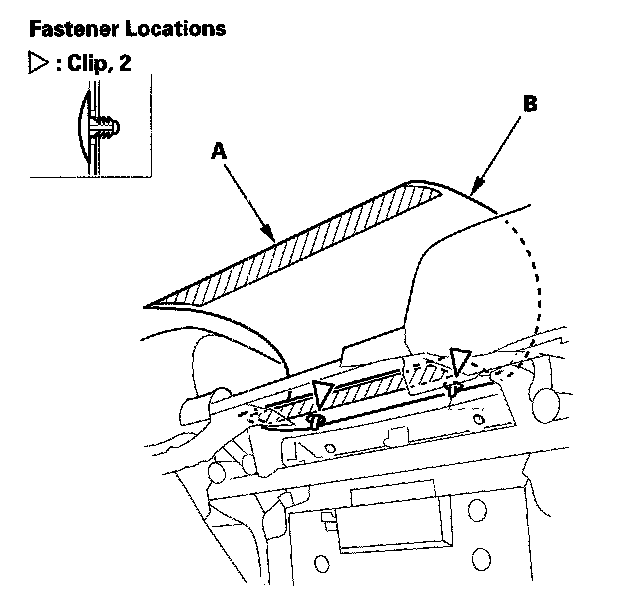 Fastener Locations

▷ : Clip, 2

A

B