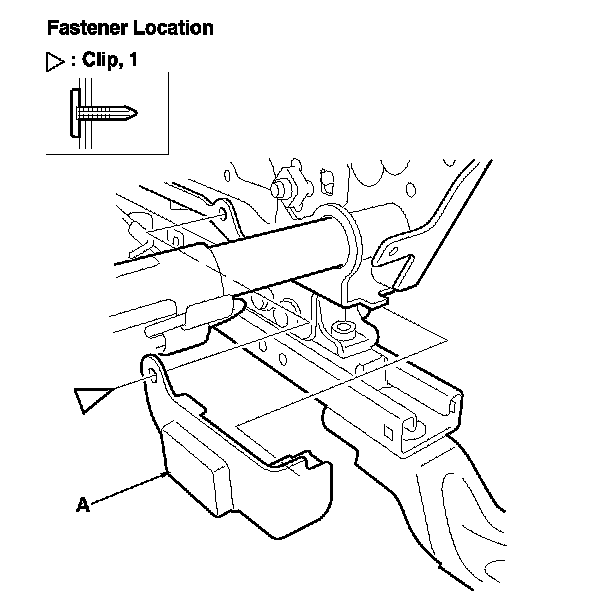 Fastener Location

▷ : Clip, 1

A