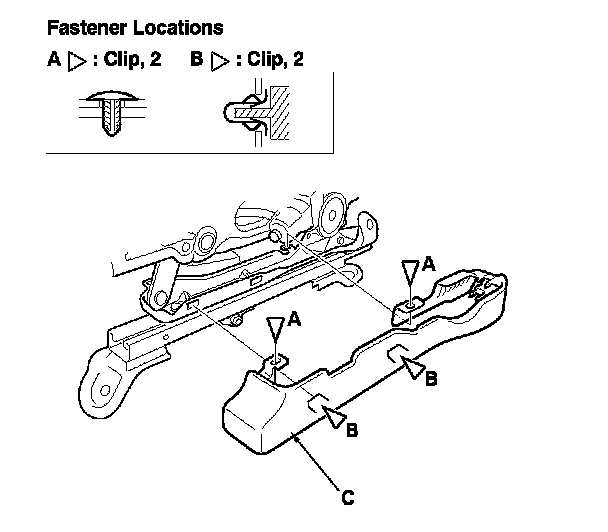 Fastener Locations

A ▷ : Clip, 2    B ▷ : Clip, 2

A

A

B

B

C