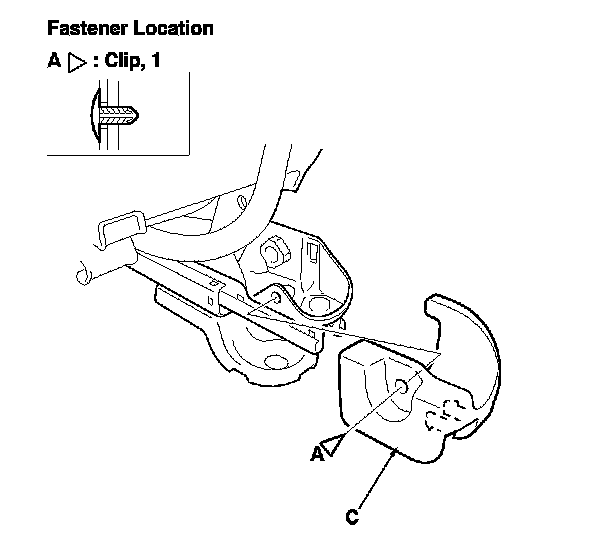 Fastener Location

A ▷ : Clip, 1

A

C