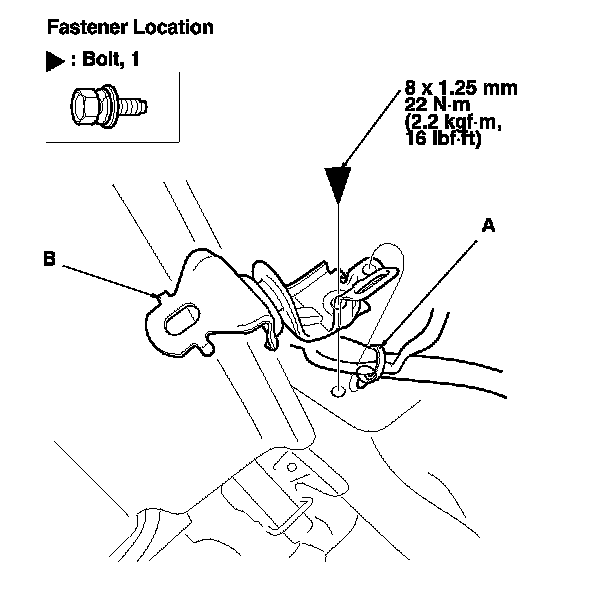 Fastener Location

▶ : Bolt, 1

8 x 1.25 mm
22 N·m
(2.2 kgf·m,
16 lbf·ft)

A

B