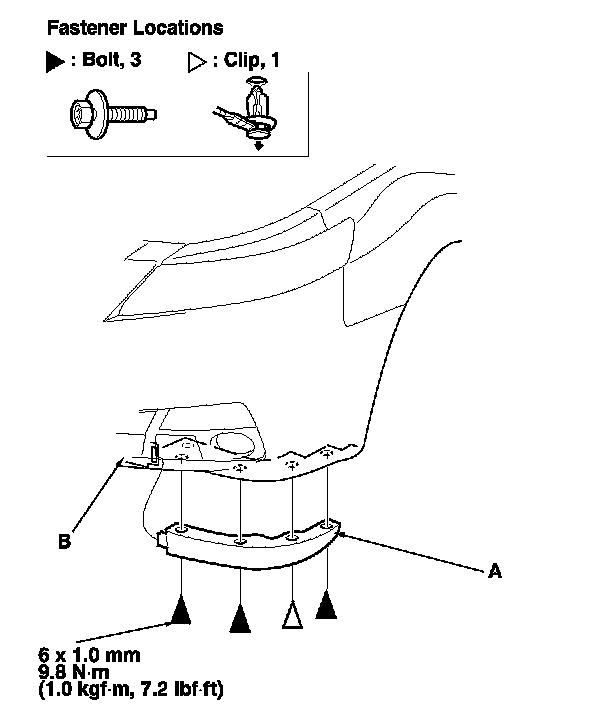 Fastener Locations

▶ : Bolt, 3 ▷ : Clip, 1

B

A

6 x 1.0 mm
9.8 N·m
(1.0 kgf·m, 7.2 lbf·ft)