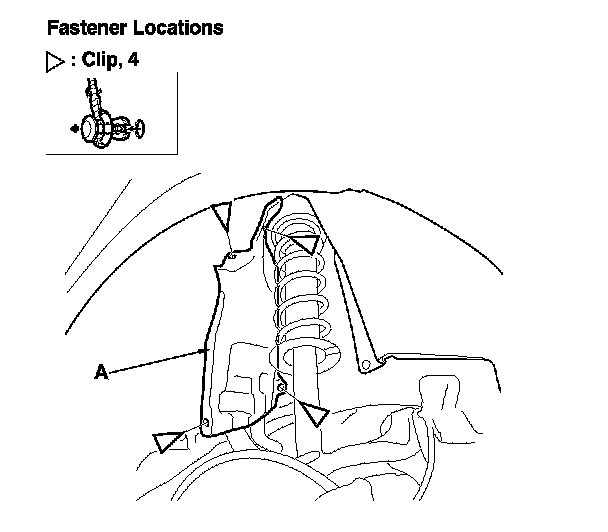 Fastener Locations

▷ : Clip, 4

A