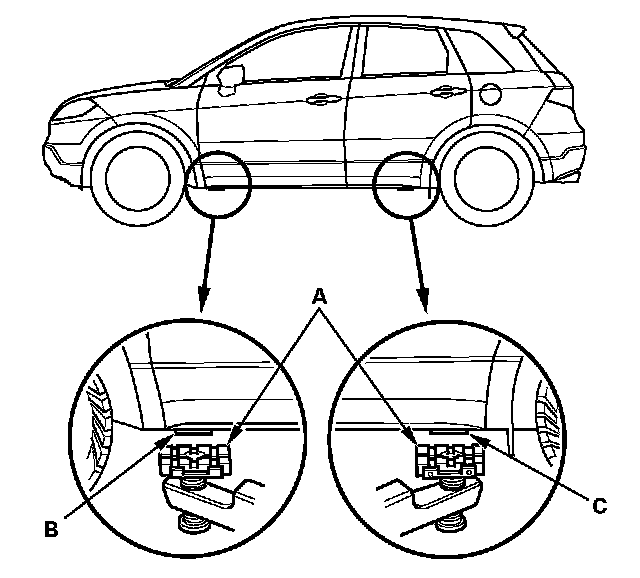 A

B

C