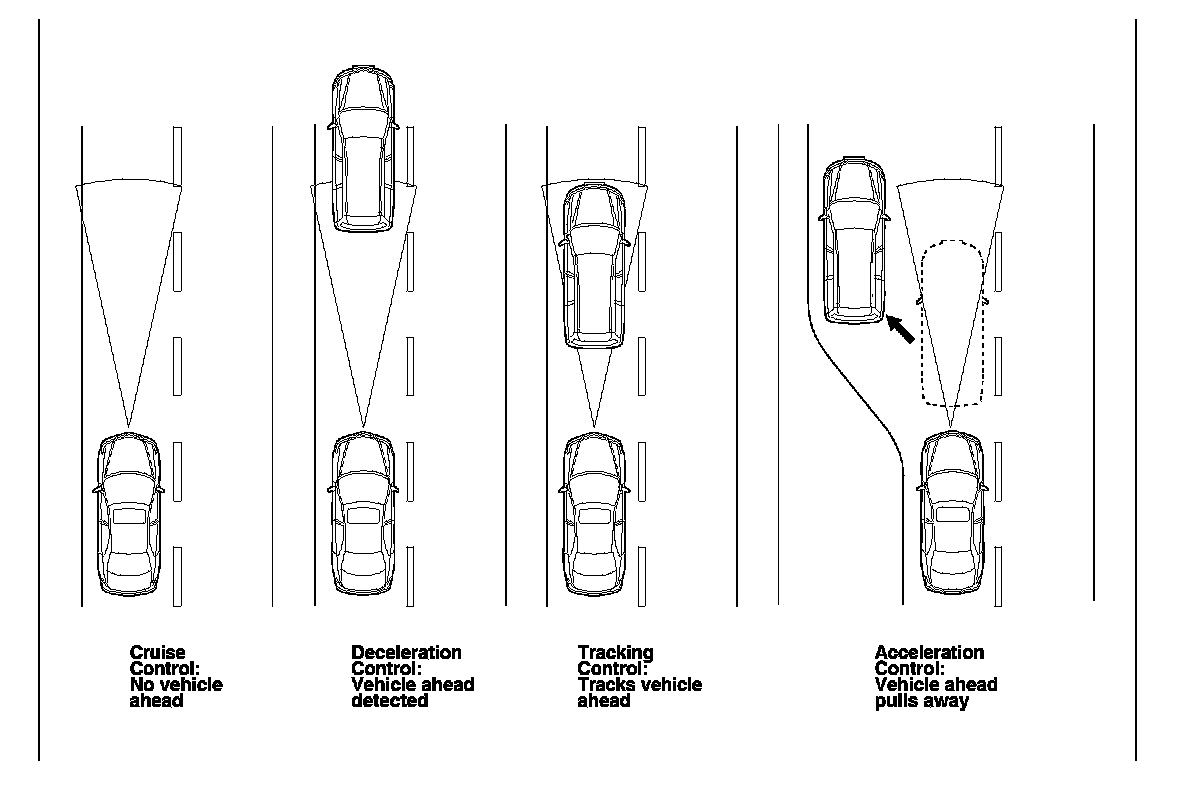 Cruise Control: No vehicle ahead

Deceleration Control: Vehicle ahead detected

Tracking Control: Tracks vehicle ahead

Acceleration Control: Vehicle ahead pulls away