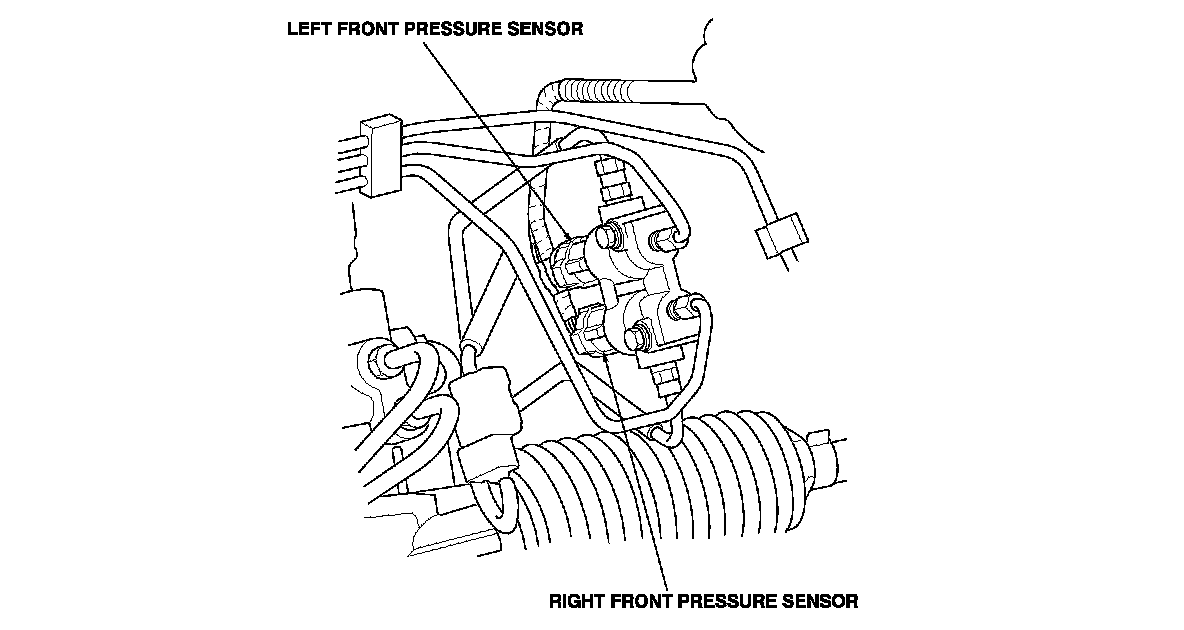 LEFT FRONT PRESSURE SENSOR

RIGHT FRONT PRESSURE SENSOR