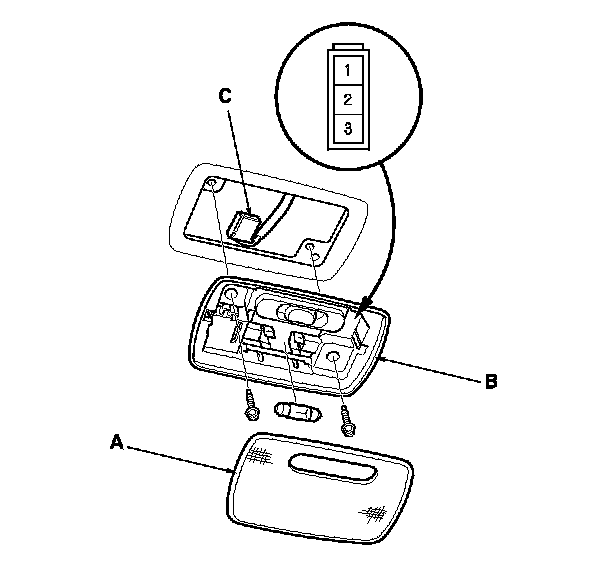 1
2
3
C
B
A