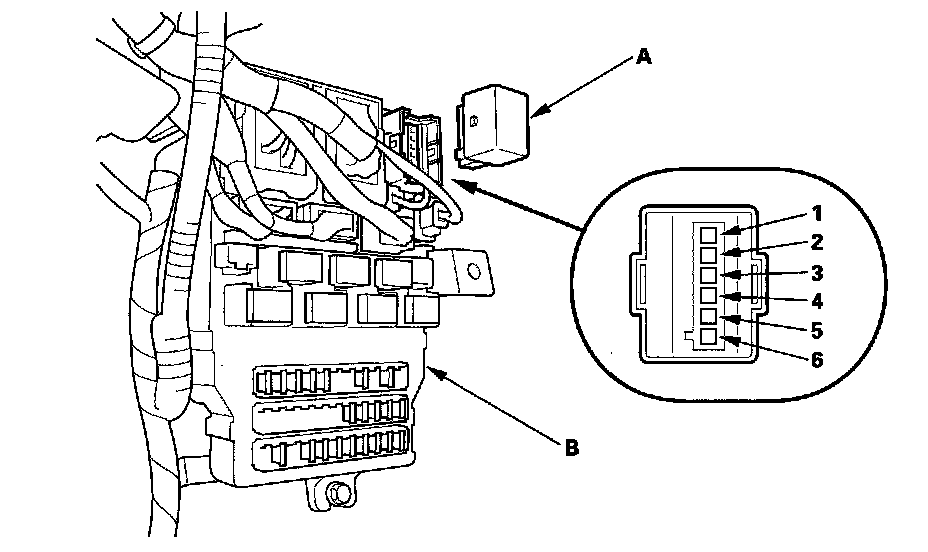 A
1
2
3
4
5
6
B