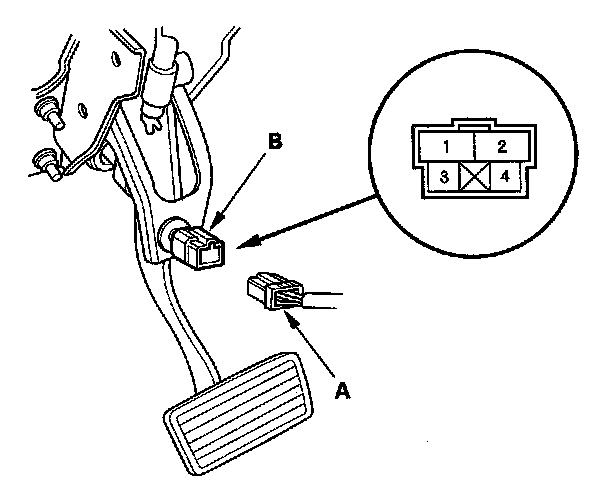 B

1
2
3
4

A