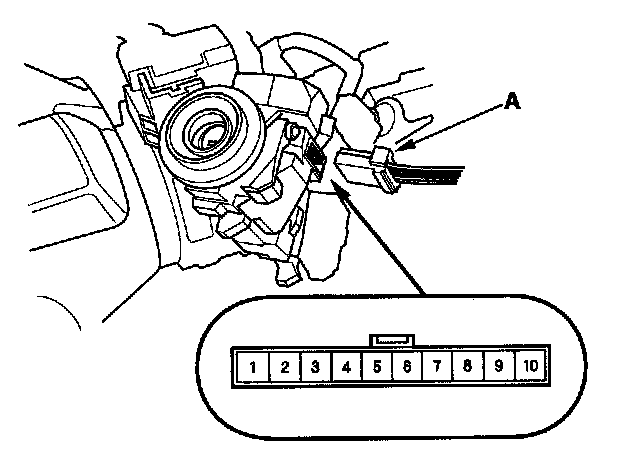 A

1 2 3 4 5 6 7 8 9 10