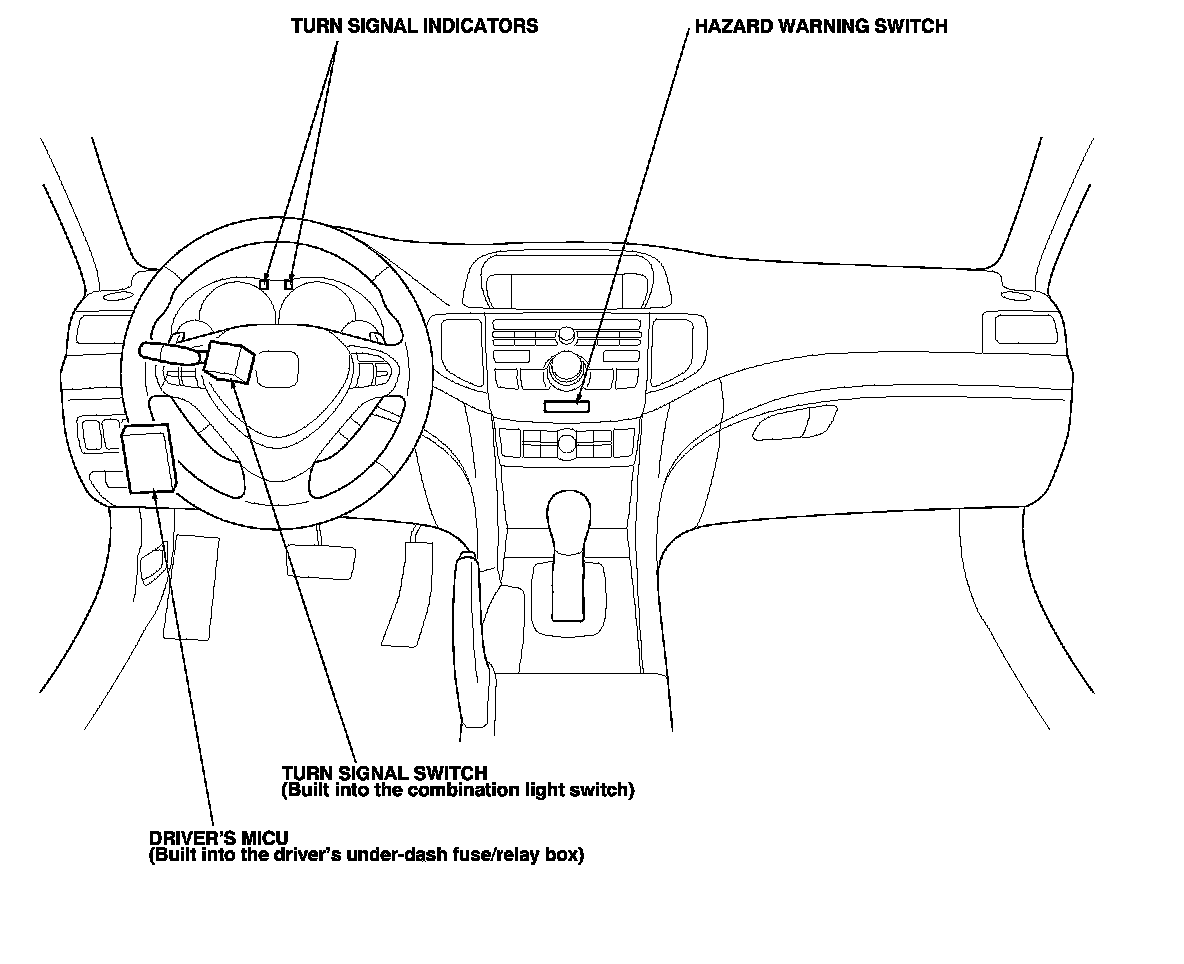 TURN SIGNAL INDICATORS

HAZARD WARNING SWITCH

TURN SIGNAL SWITCH
(Built into the combination light switch)

DRIVER'S MICU
(Built into the driver's under-dash fuse/relay box)