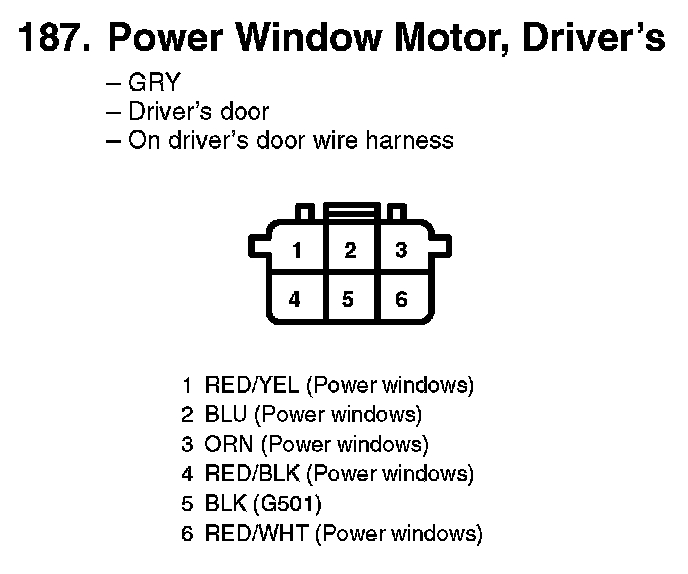 187. Power Window Motor, Driver's

– GRY
– Driver's door
– On driver's door wire harness

1 2 3
4 5 6

1 RED/YEL (Power windows)
2 BLU (Power windows)
3 ORN (Power windows)
4 RED/BLK (Power windows)
5 BLK (G501)
6 RED/WHT (Power windows)