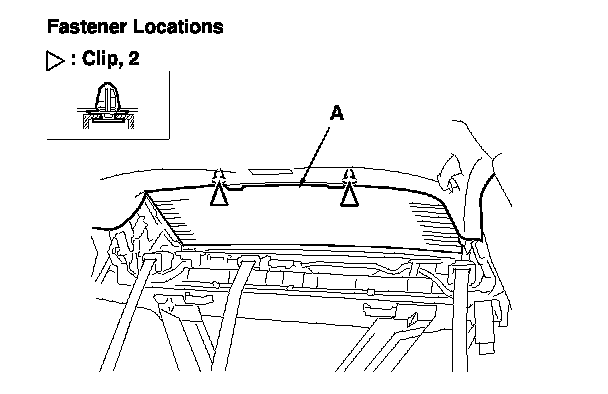 Fastener Locations

▷ : Clip, 2

A