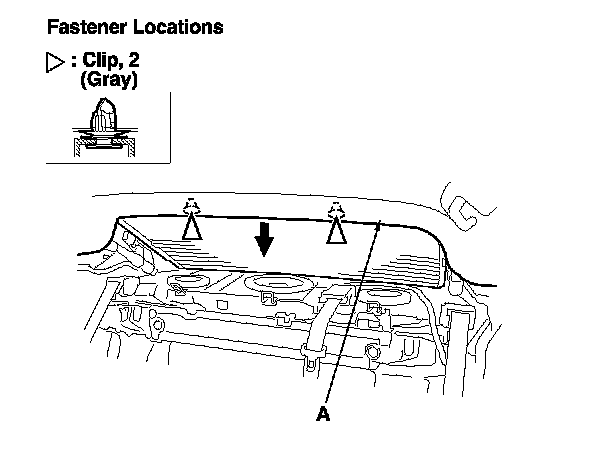 Fastener Locations

▷ : Clip, 2
(Gray)

A