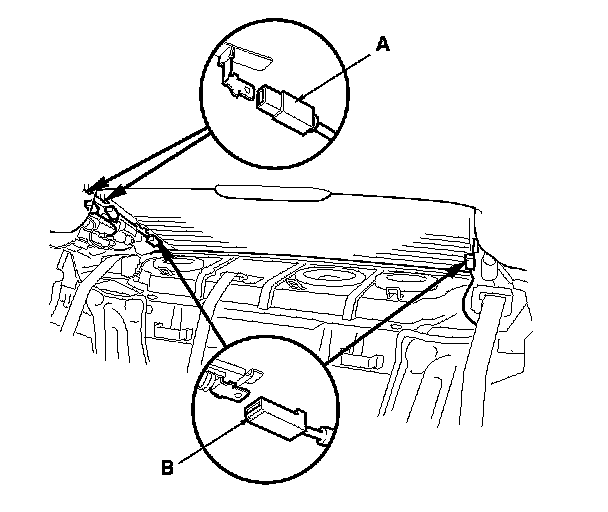 A

B