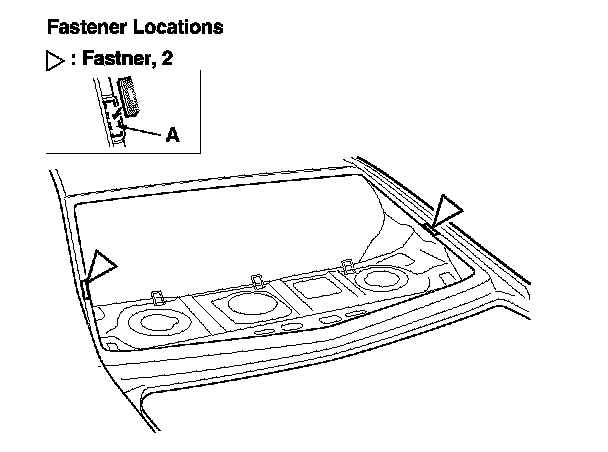 Fastener Locations

▷ : Fastner, 2

A