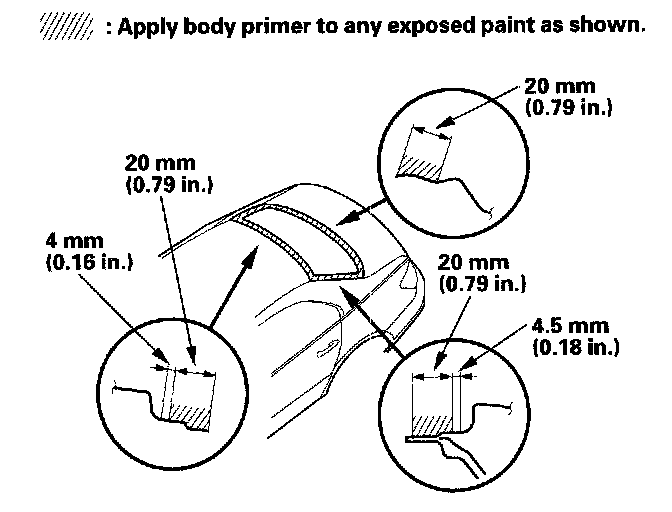 : Apply body primer to any exposed paint as shown.

20 mm (0.79 in.)

20 mm (0.79 in.)

4 mm (0.16 in.)

20 mm (0.79 in.)

4.5 mm (0.18 in.)