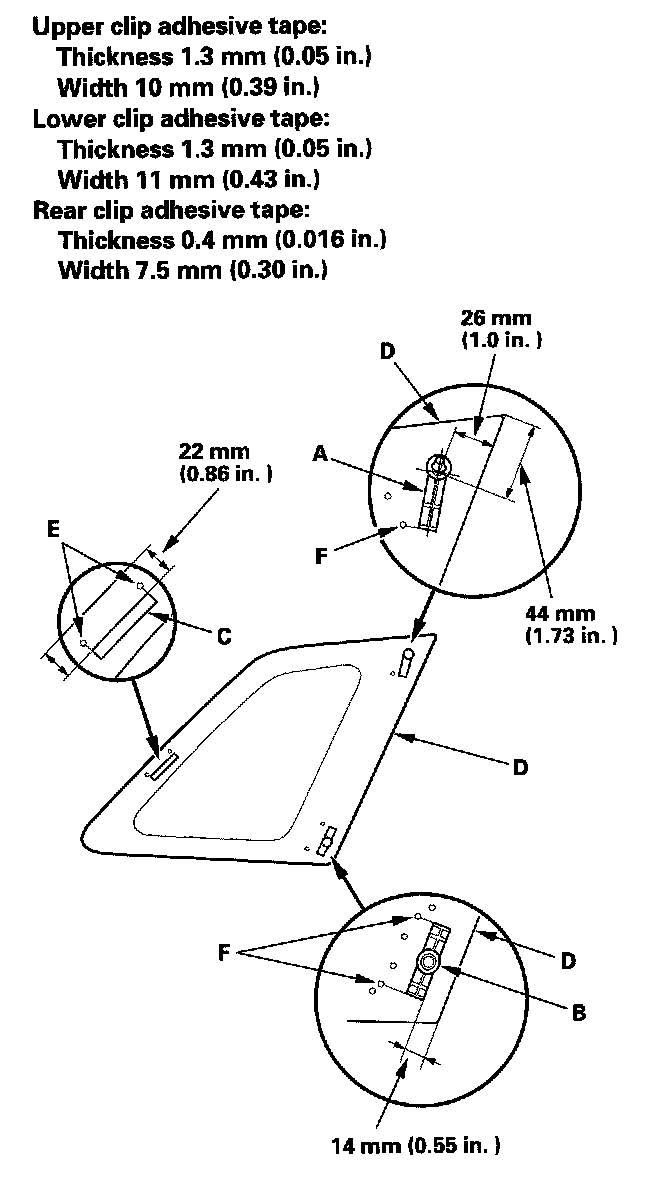 Upper clip adhesive tape:
Thickness 1.3 mm (0.05 in.)
Width 10 mm (0.39 in.)
Lower clip adhesive tape:
Thickness 1.3 mm (0.05 in.)
Width 11 mm (0.43 in.)
Rear clip adhesive tape:
Thickness 0.4 mm (0.016 in.)
Width 7.5 mm (0.30 in.)

26 mm
(1.0 in. )
D
A
F
44 mm
(1.73 in. )
22 mm
(0.86 in. )
E
C
D
F
D
B
14 mm (0.55 in. )