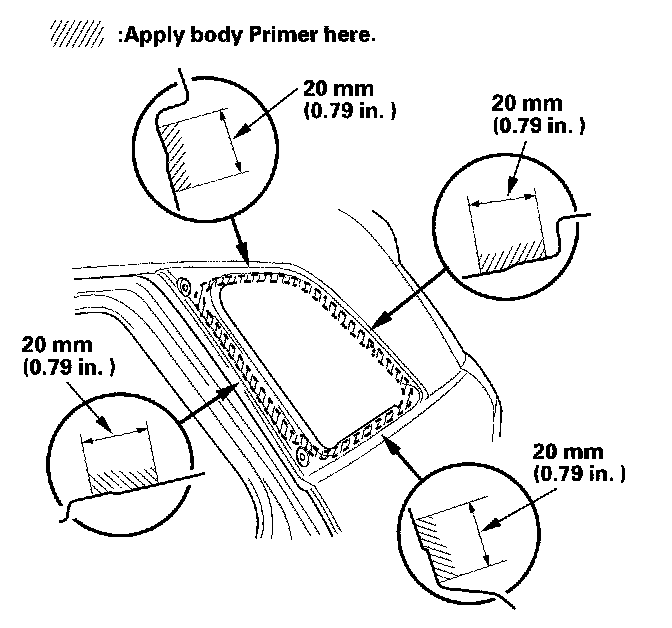 :Apply body Primer here.

20 mm
(0.79 in. )

20 mm
(0.79 in. )

20 mm
(0.79 in. )

20 mm
(0.79 in. )