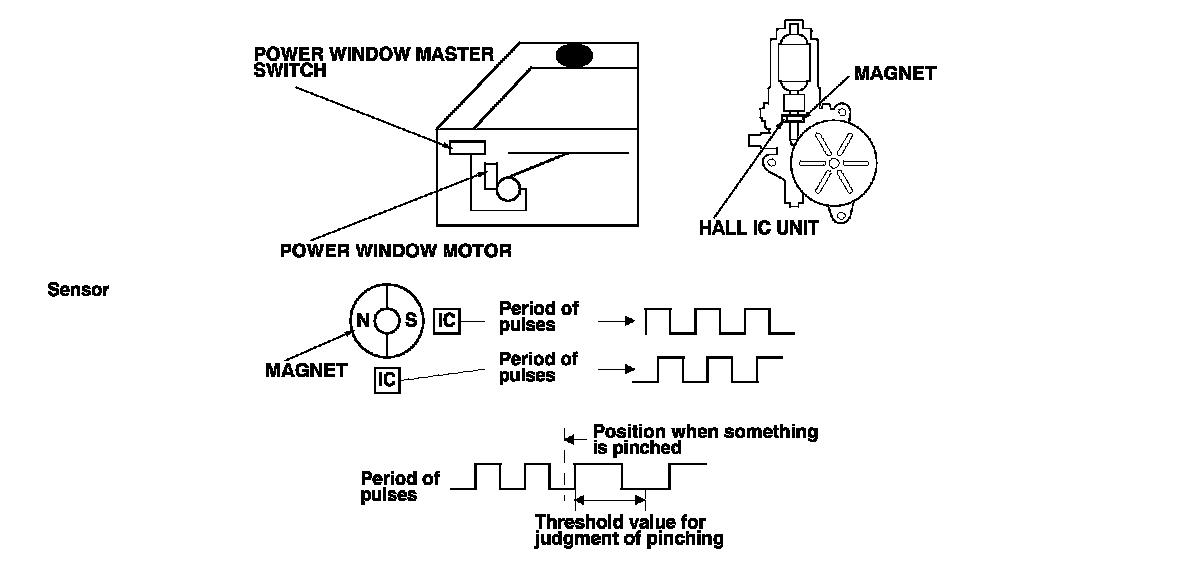 POWER WINDOW MASTER SWITCH

MAGNET

HALL IC UNIT

POWER WINDOW MOTOR

Sensor

N

S

IC

Period of pulses

MAGNET

IC

Period of pulses

Position when something is pinched

Period of pulses

Threshold value for judgment of pinching