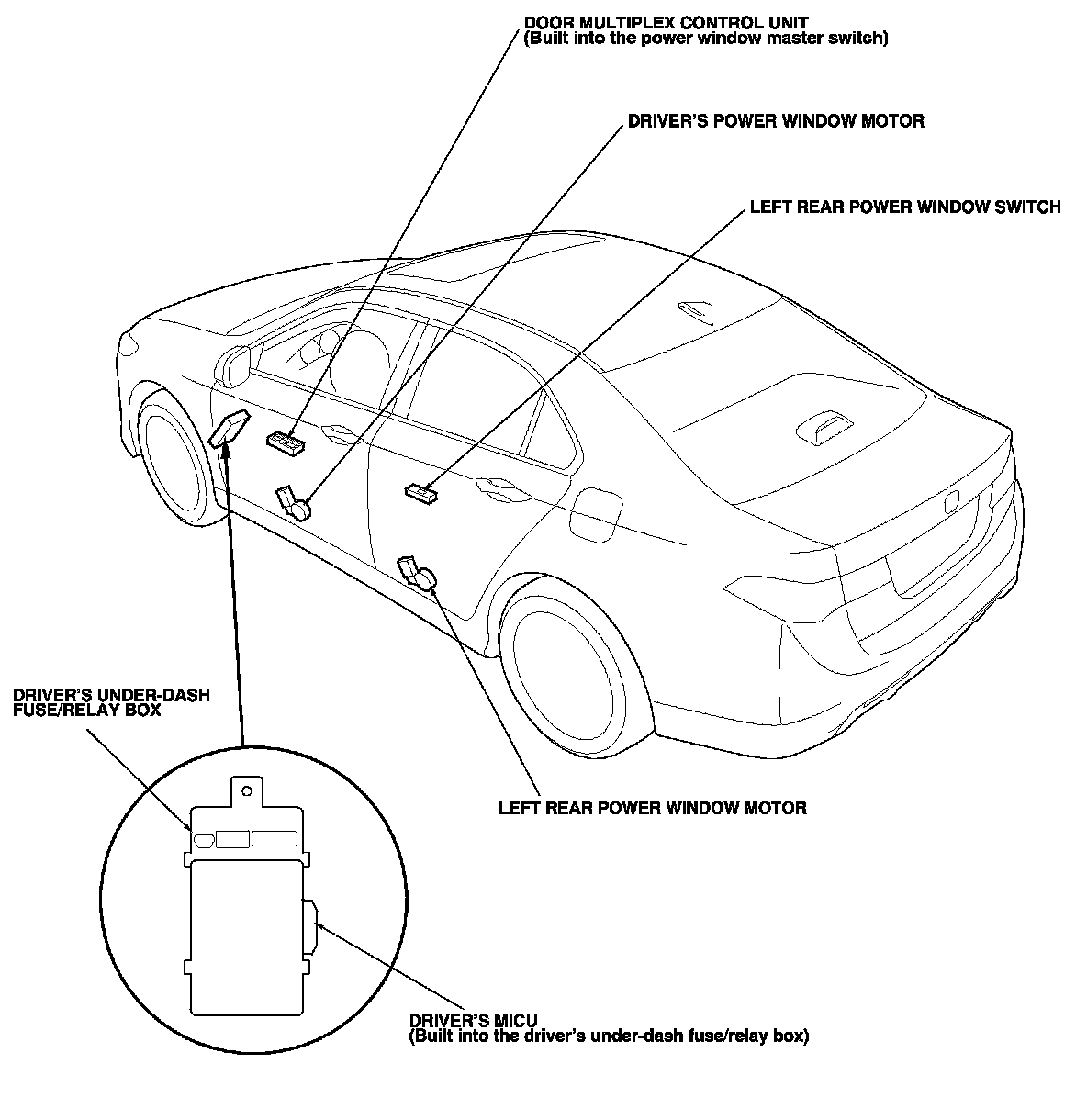 DOOR MULTIPLEX CONTROL UNIT
(Built into the power window master switch)

DRIVER'S POWER WINDOW MOTOR

LEFT REAR POWER WINDOW SWITCH

DRIVER'S UNDER-DASH
FUSE/RELAY BOX

LEFT REAR POWER WINDOW MOTOR

DRIVER'S MICU
(Built into the driver's under-dash fuse/relay box)